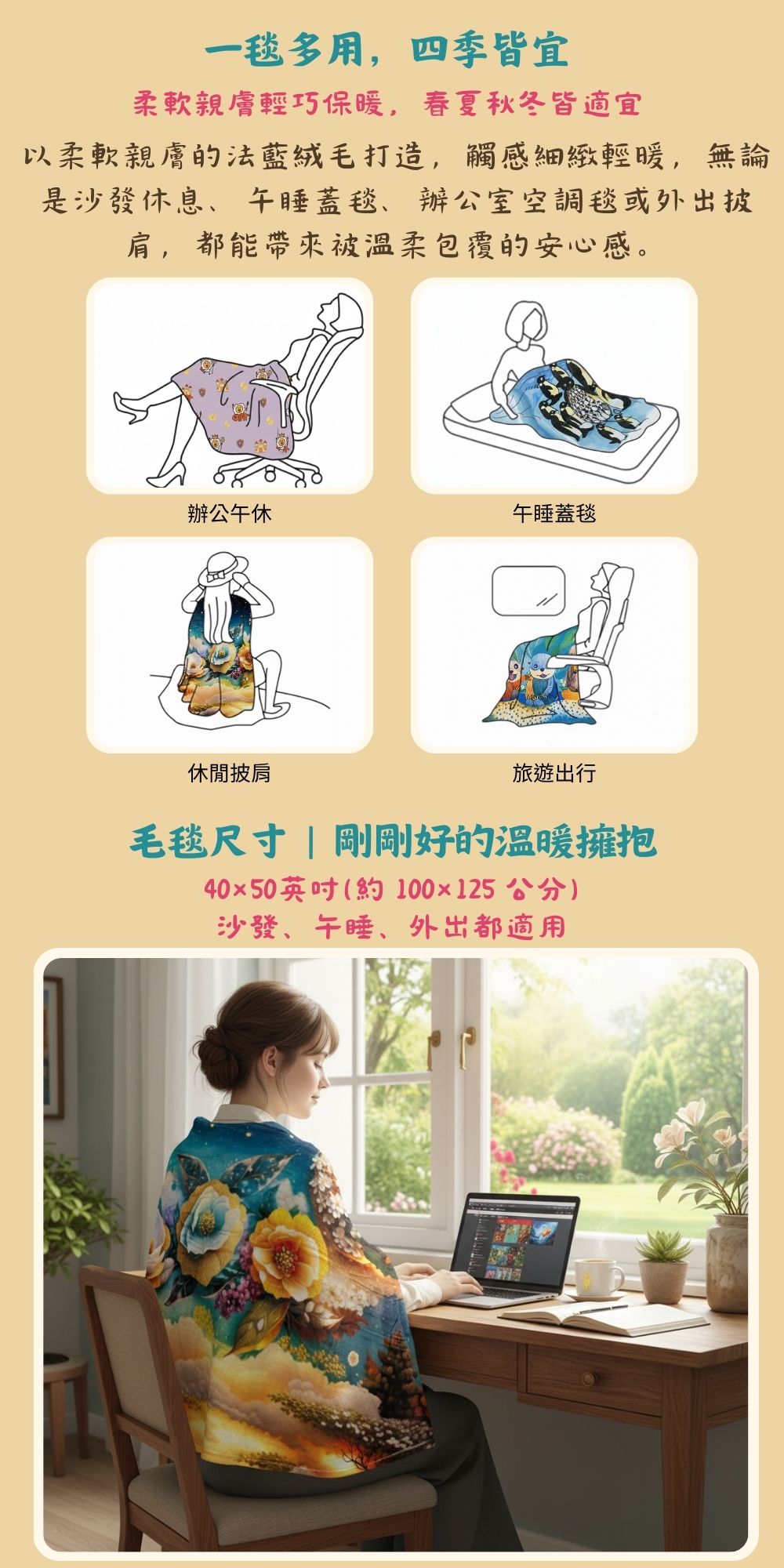 一毯多用，四季皆宜

柔軟親膚輕巧保暖，春夏秋冬皆適宜

以柔軟親膚的法藍絨毛打造，觸感細緻輕暖，無論是沙發休息、午睡蓋毯、辦公室空調毯或外出披肩，都能帶來被溫柔包覆的安心感。

辦公午休

午睡蓋毯

休閒披肩

旅遊出行

毛毯尺寸 | 剛剛好的溫暖擁抱

40×50英吋(約 100×125 公分)

沙發、午睡、外出都適用